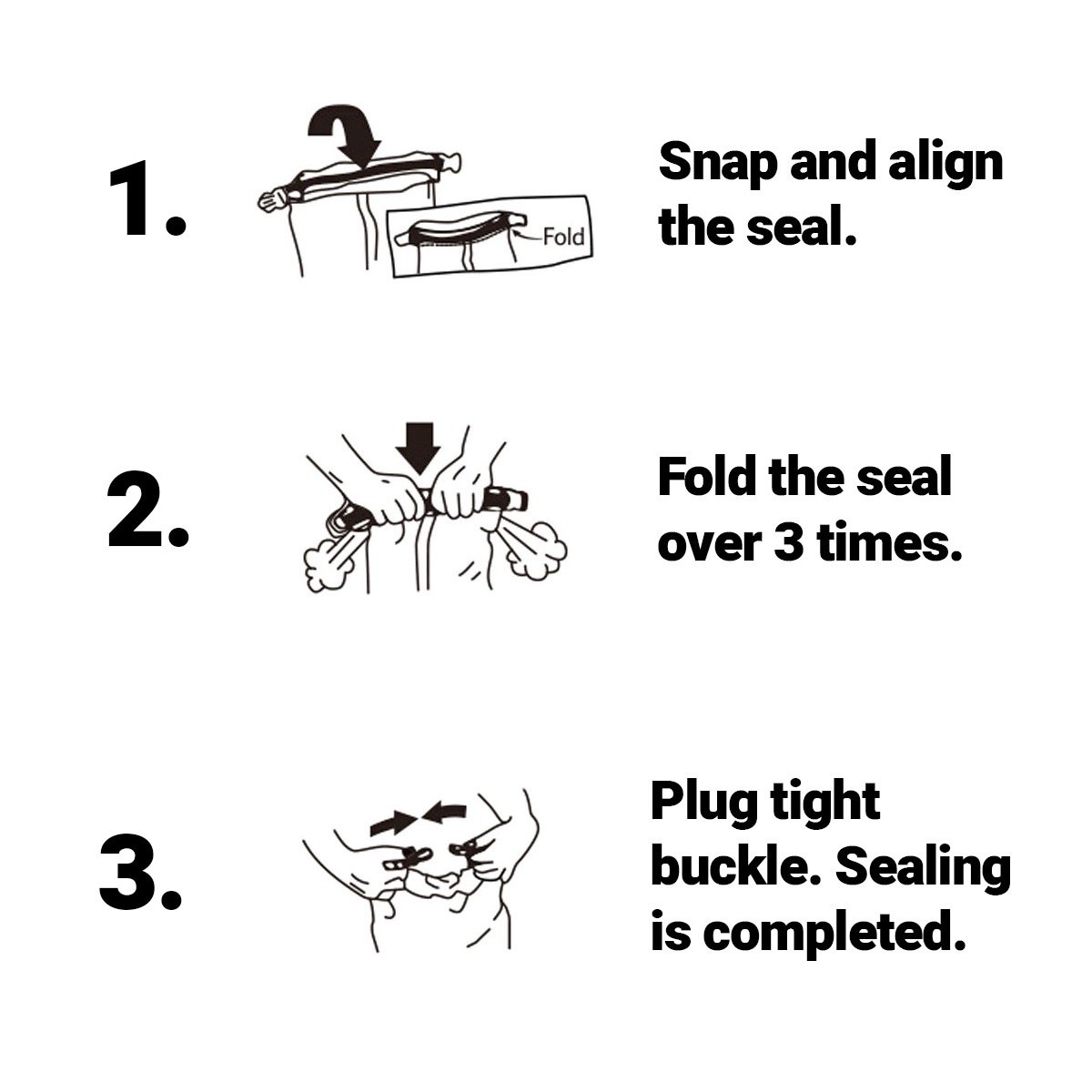 1.

Fold

Snap and align the seal.

2.

Fold the seal over 3 times.

3.

Plug tight buckle. Sealing is completed.