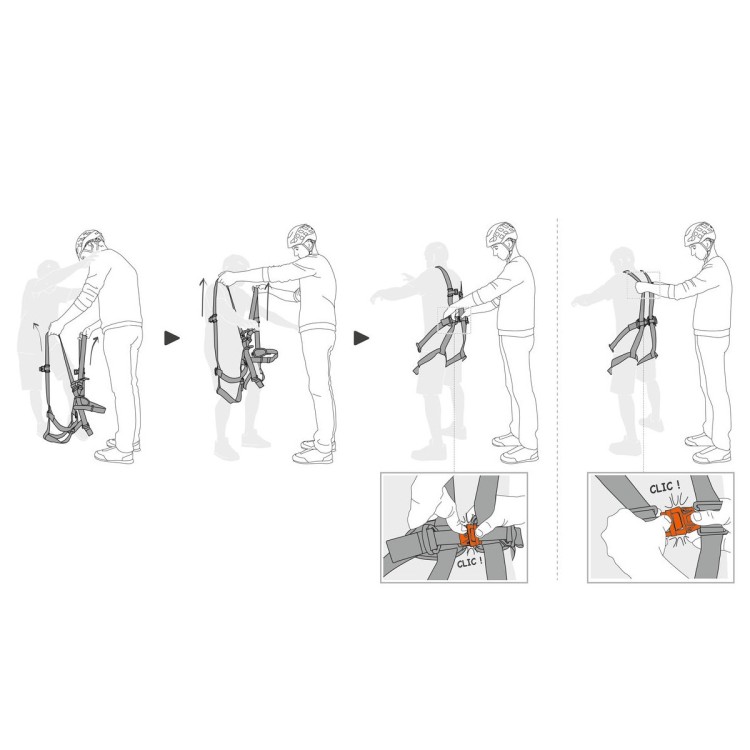 CLIC !

CLIC !